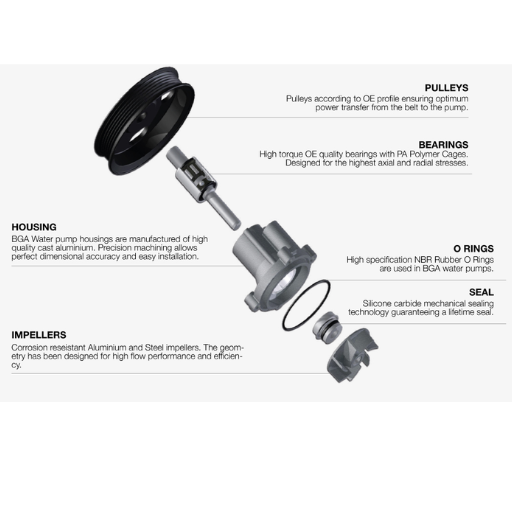 PULLEYS
Pulleys according to OE profile ensuring optimum power transfer from the belt to the pump.

BEARINGS
High torque OE quality bearings with PA Polymer Cages. Designed for the highest axial and radial stresses.

HOUSING
BGA Water pump housings are manufactured of high quality cast aluminium. Precision machining allows perfect dimensional accuracy and easy installation.

O RINGS
High specification NBR Rubber O Rings are used in BGA water pumps.

SEAL
Silicone carbide mechanical sealing technology guaranteeing a lifetime seal.

IMPELLERS
Corrosion reseistant Aluminium and Steel impellers. The geometry has been designed for high flow performance and efficiency.