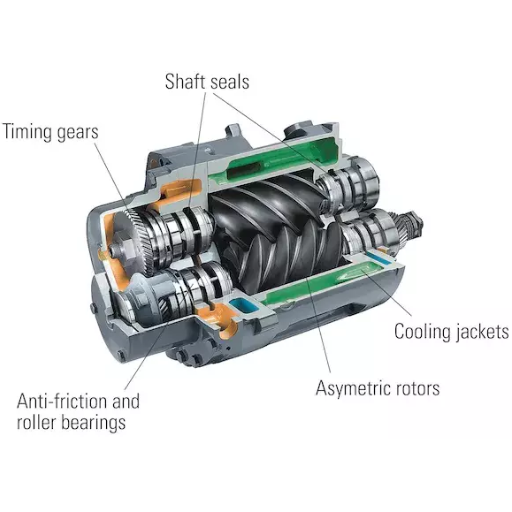 Shaft seals

Timing gears

Cooling jackets

Asymetric rotors

Anti-friction and roller bearings