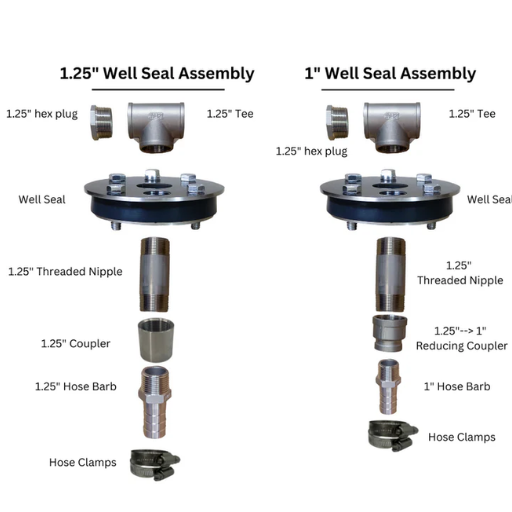 1.25" Well Seal Assembly

1.25" hex plug

1.25" Tee

Well Seal

1.25" Threaded Nipple

1.25" Coupler

1.25" Hose Barb

Hose Clamps

1" Well Seal Assembly

1.25" Tee

1.25" hex plug

Well Seal

1.25" Threaded Nipple

1.25"--> 1" Reducing Coupler

1" Hose Barb

Hose Clamps