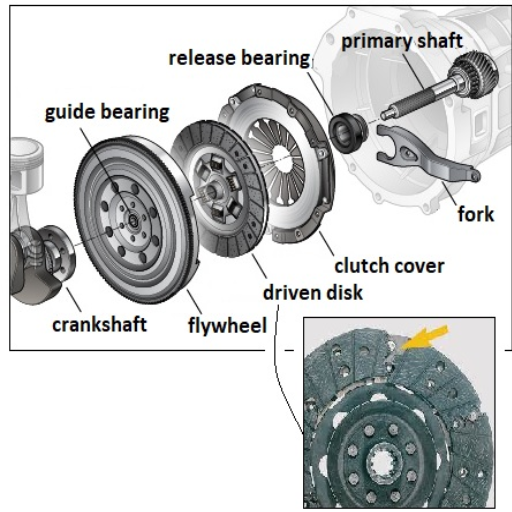 primary shaft
release bearing
guide bearing
fork
clutch cover
driven disk
crankshaft
flywheel