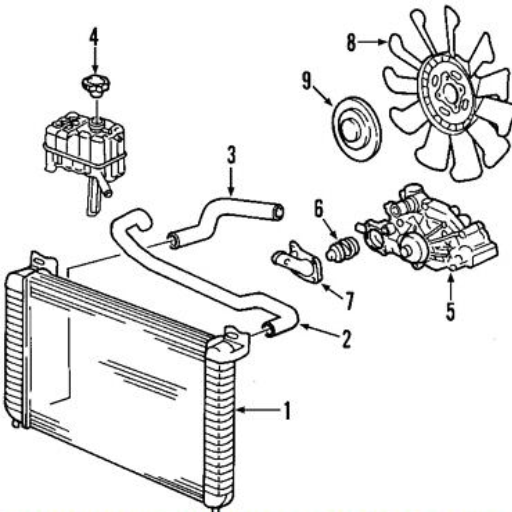 4
8
9
3
6
7
5
2
1