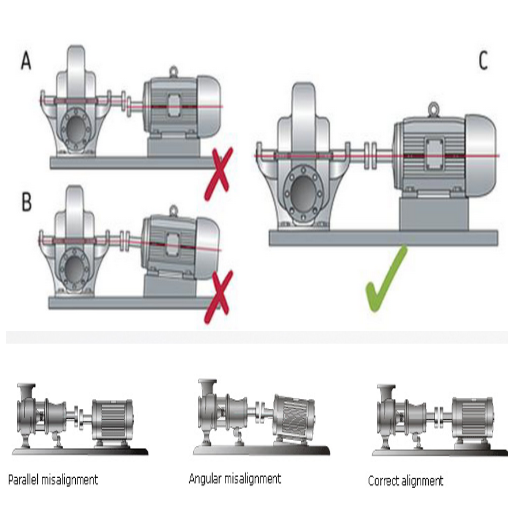 A

B

C

Parallel misalignment

Angular misalignment

Correct alignment