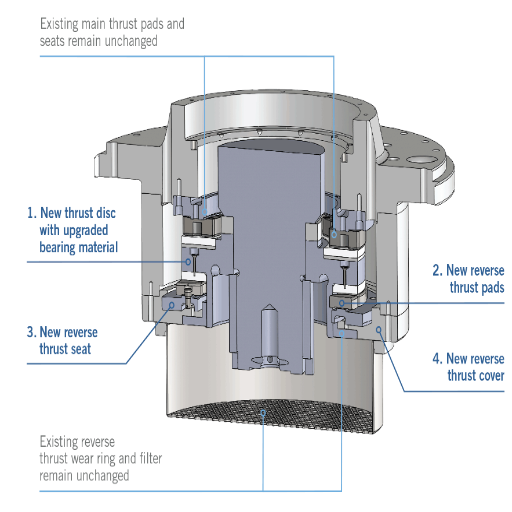 Existing main thrust pads and seats remain unchanged

1. New thrust disc with upgraded bearing material

2. New reverse thrust pads

3. New reverse thrust seat

4. New reverse thrust cover

Existing reverse thrust wear ring and filter remain unchanged