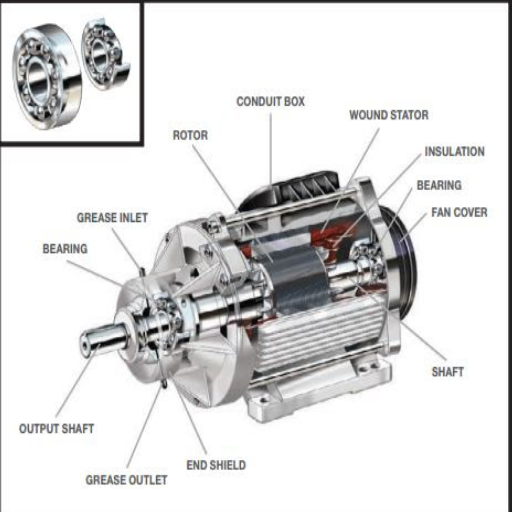 CONDUIT BOX
WOUND STATOR
ROTOR
INSULATION
BEARING
FAN COVER
GREASE INLET
BEARING
SHAFT
OUTPUT SHAFT
END SHIELD
GREASE OUTLET