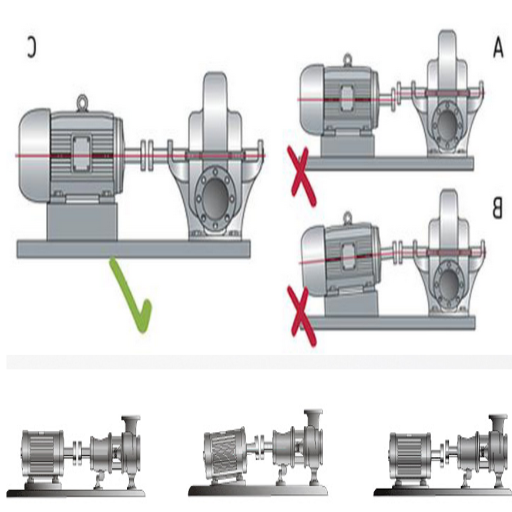 C

A

B