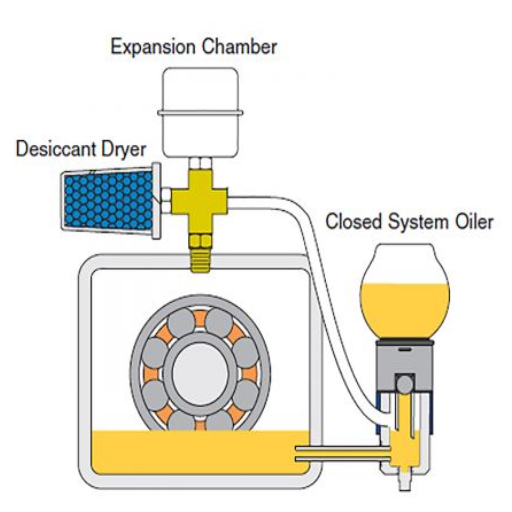 Expansion Chamber

Desiccant Dryer

Closed System Oiler