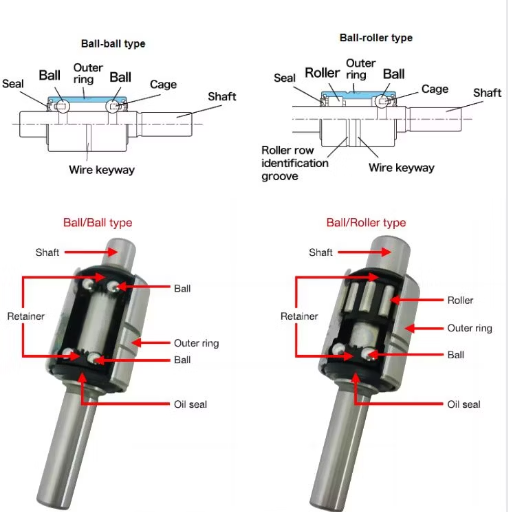 Ball-ball type

Seal
Ball
Outer ring
Ball
Cage
Shaft
Wire keyway

Ball-roller type

Seal
Roller
Outer ring
Ball
Cage
Shaft
Roller row identification groove
Wire keyway

Ball/Ball type

Shaft
Ball
Retainer
Outer ring
Ball
Oil seal

Ball/Roller type

Shaft
Roller
Retainer
Outer ring
Ball
Oil seal