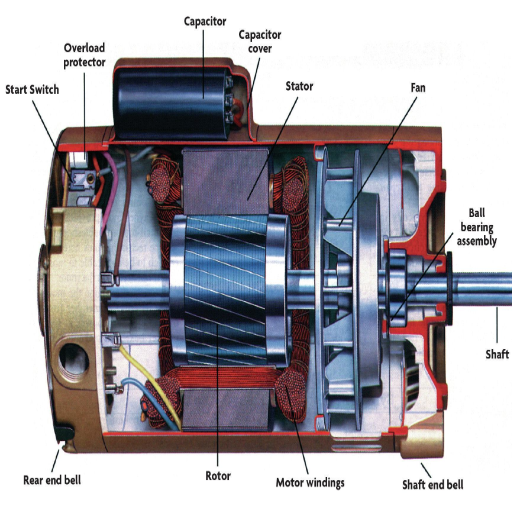 Capacitor

Capacitor cover

Overload protector

Start Switch

Stator

Fan

Ball bearing assembly

Shaft

Rear end bell

Rotor

Motor windings

Shaft end bell