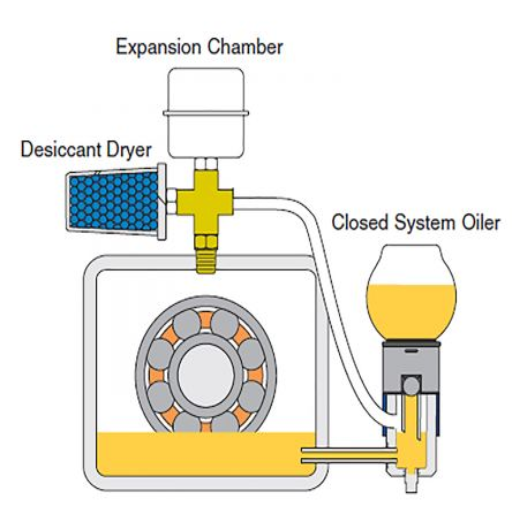 Expansion Chamber

Desiccant Dryer

Closed System Oiler